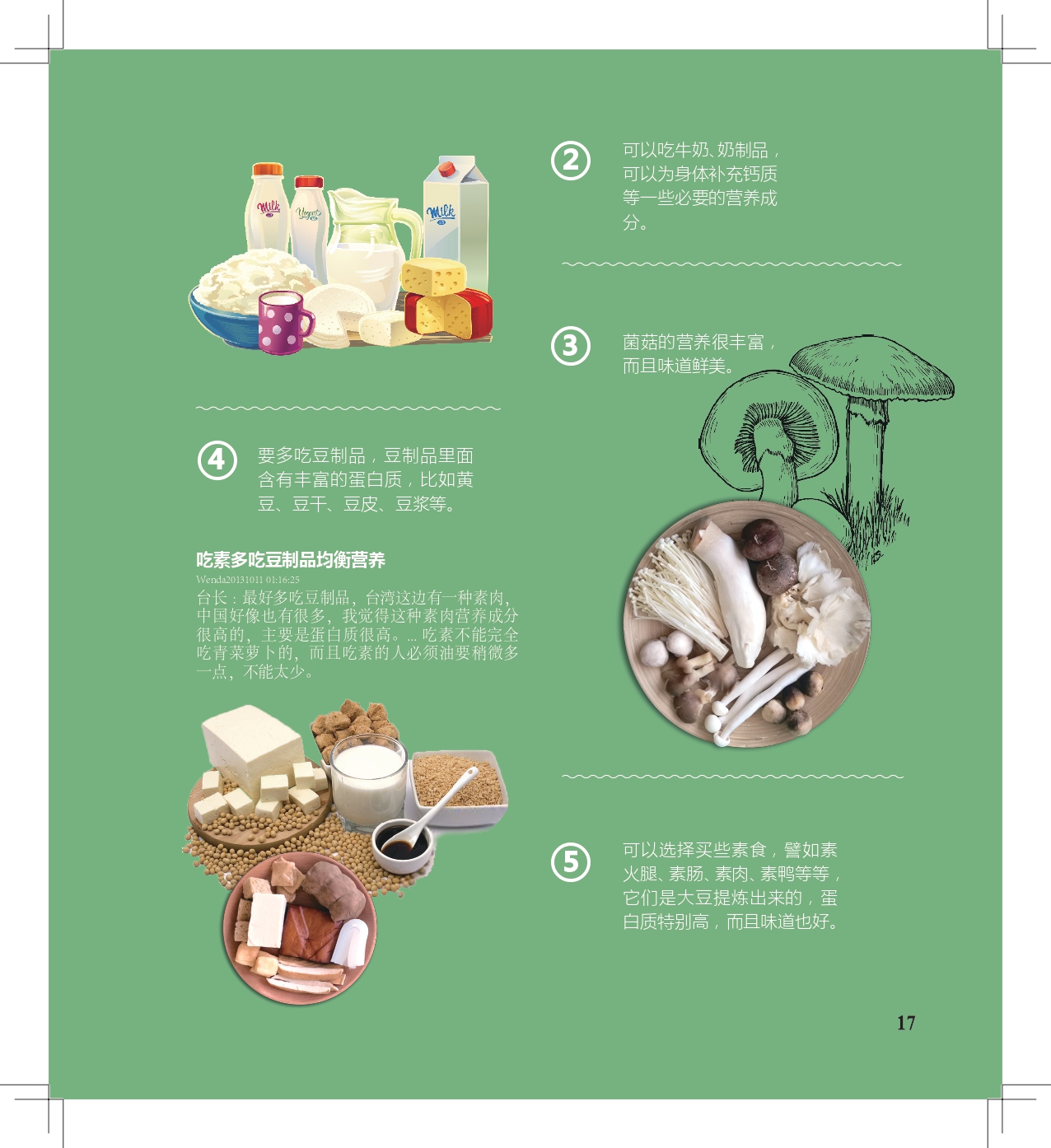 Milk

Yogurt

Milk

②
可以吃牛奶、奶制品，可以为身体补充钙质等一些必要的营养成分。

③
菌菇的营养很丰富，而且味道鲜美。

④
要多吃豆制品，豆制品里面含有丰富的蛋白质，比如黄豆、豆干、豆皮、豆浆等。

吃素多吃豆制品均衡营养
Wenda20131011 01:16:25
台长：最好多吃豆制品，台湾这边有一种素肉，中国好像也有很多，我觉得这种素肉营养成分很高的，主要是蛋白质很高。... 吃素不能完全吃青菜萝卜的，而且吃素的人必须油要稍微多一点，不能太少。

⑤
可以选择买些素食，譬如素火腿、素肠、素肉、素鸭等等，它们是大豆提炼出来的，蛋白质特别高，而且味道也好。

17